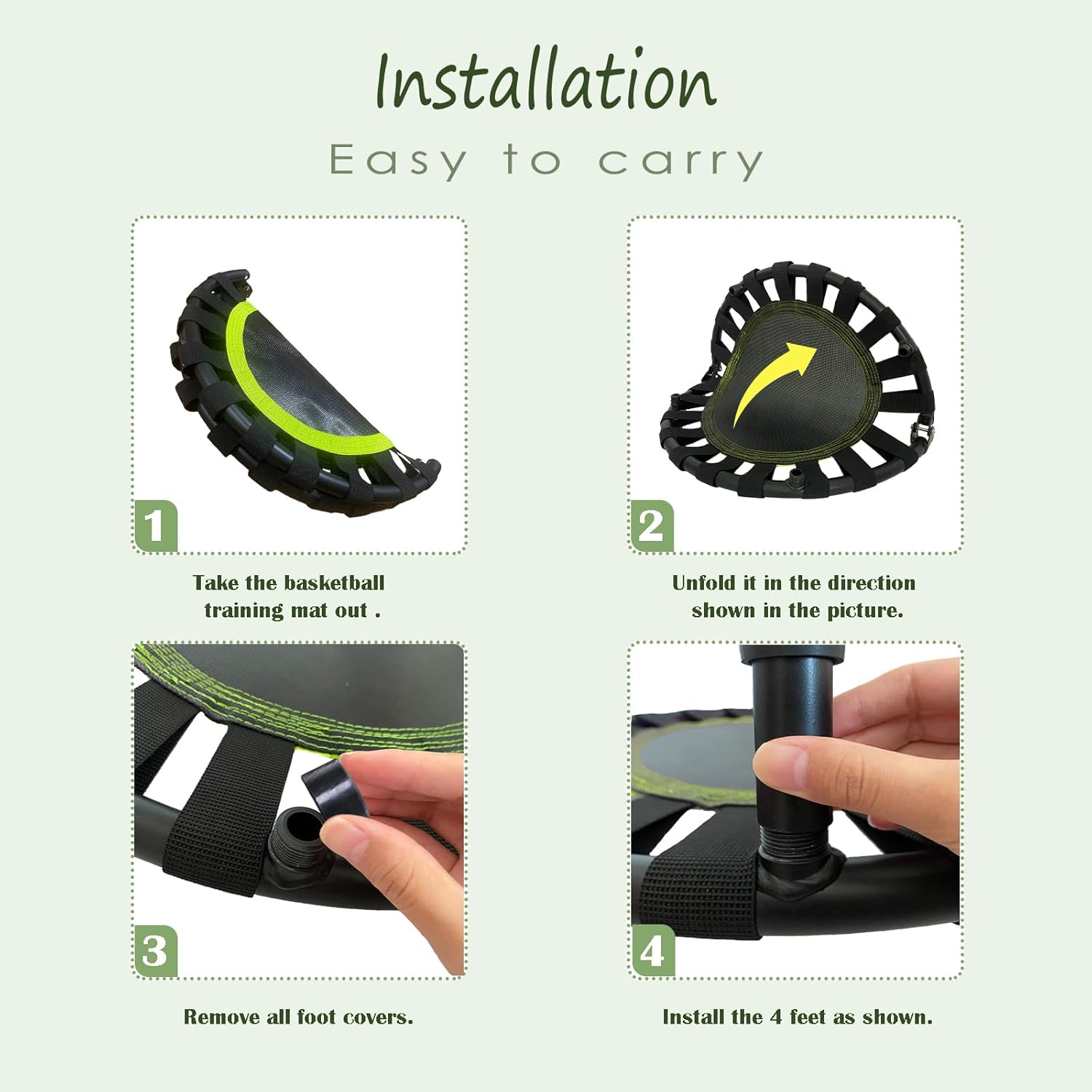 Installation

Easy to carry

1

Take the basketball training mat out .

2

Unfold it in the direction shown in the picture.

3

Remove all foot covers.

4

Install the 4 feet as shown.